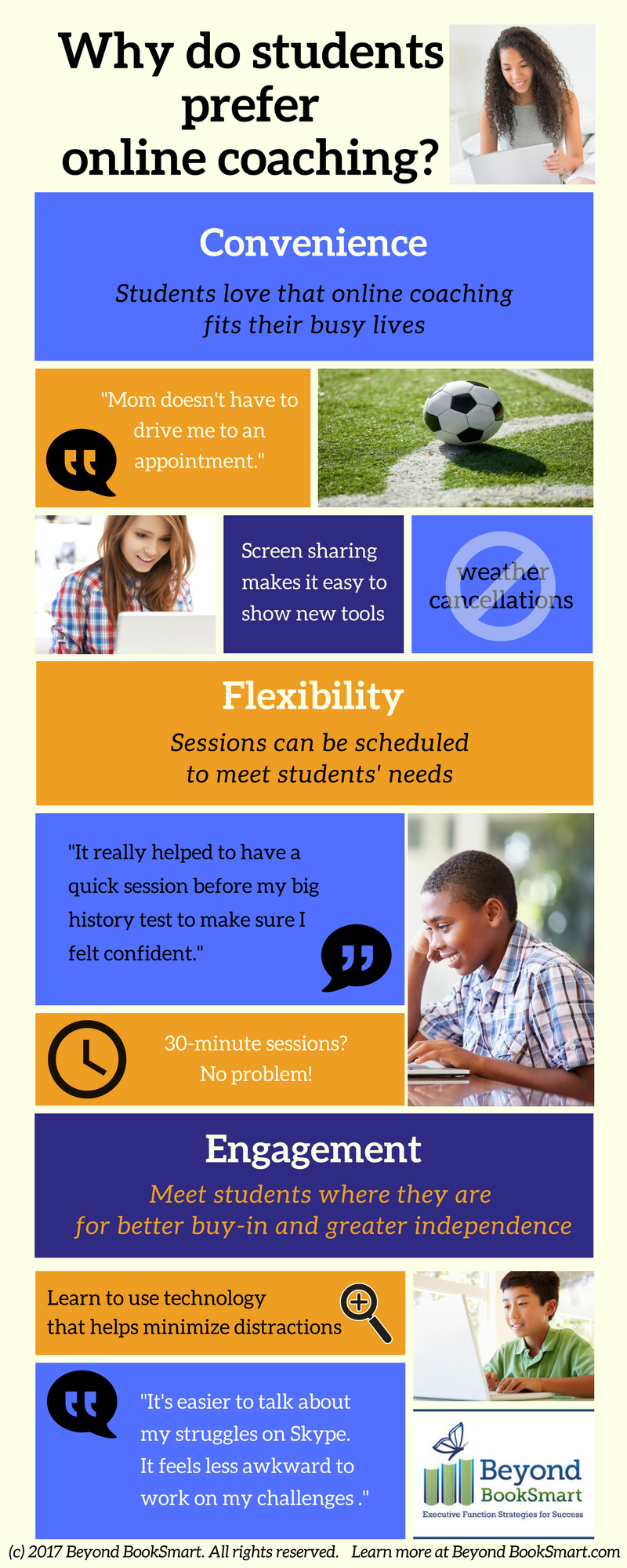 Why do students prefer online coaching?

Convenience

Students love that online coaching fits their busy lives

"Mom doesn't have to drive me to an appointment."

Screen sharing makes it easy to show new tools

weather cancellations

Flexibility

Sessions can be scheduled to meet students' needs

"It really helped to have a quick session before my big history test to make sure I felt confident."

30-minute sessions? No problem!

Engagement

Meet students where they are for better buy-in and greater independence

Learn to use technology that helps minimize distractions

"It's easier to talk about my struggles on Skype. It feels less awkward to work on my challenges ."

Beyond BookSmart
Executive Function Strategies for Success

(c) 2017 Beyond BookSmart. All rights reserved. Learn more at Beyond BookSmart.com