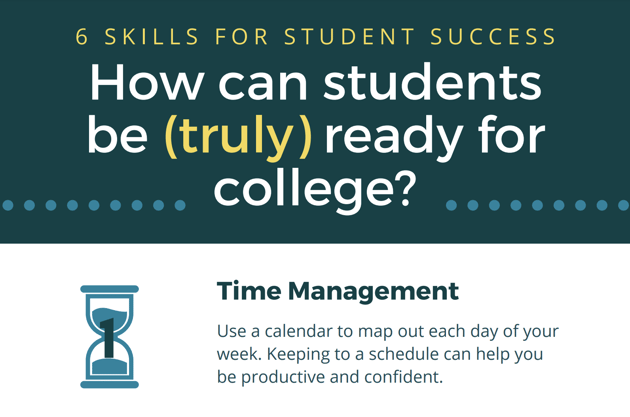 6 SKILLS FOR STUDENT SUCCESS

How can students be (truly) ready for college?

1

Time Management

Use a calendar to map out each day of your week. Keeping to a schedule can help you be productive and confident.