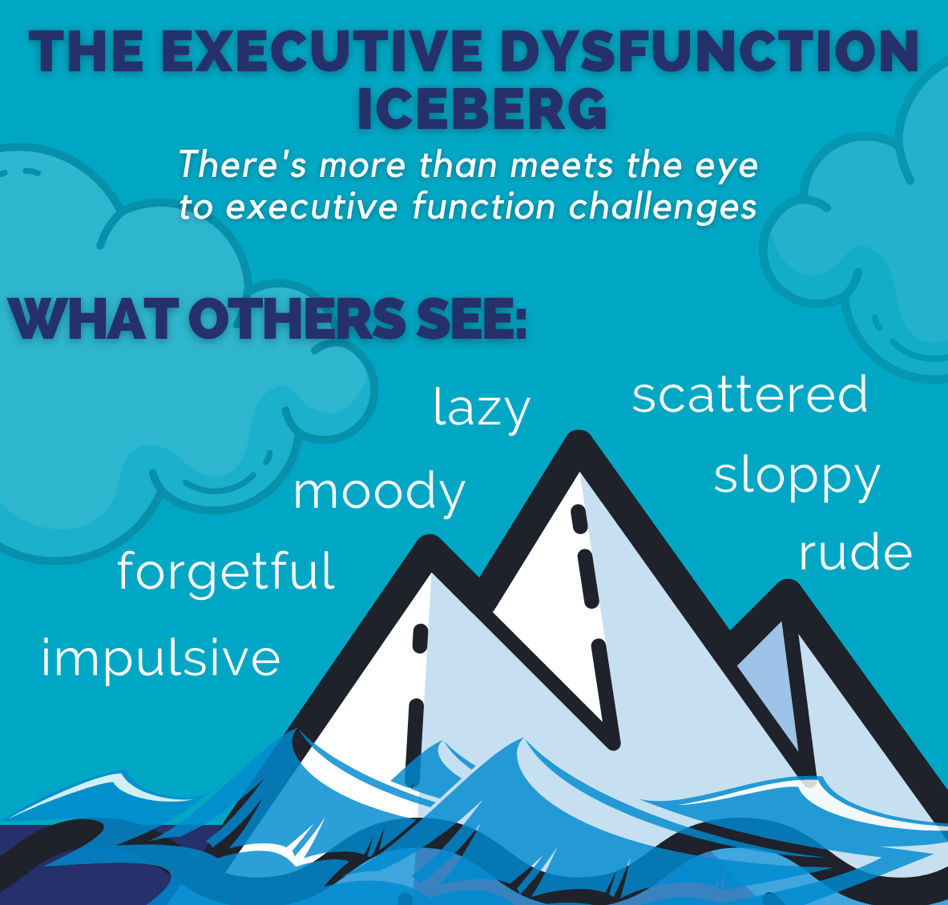 THE EXECUTIVE DYSFUNCTION ICEBERG

There's more than meets the eye to executive function challenges

WHAT OTHERS SEE:

lazy

scattered

moody

sloppy

forgetful

rude

impulsive